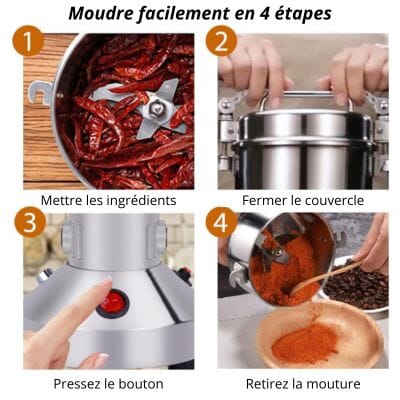 Moudre facilement en 4 étapes

1

Mettre les ingrédients

2

Fermer le couvercle

3

Pressez le bouton

4

Retirez la mouture