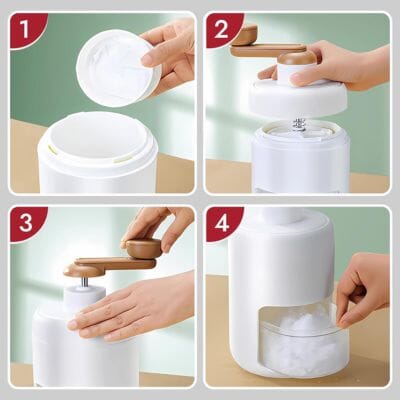 1

2

3

4