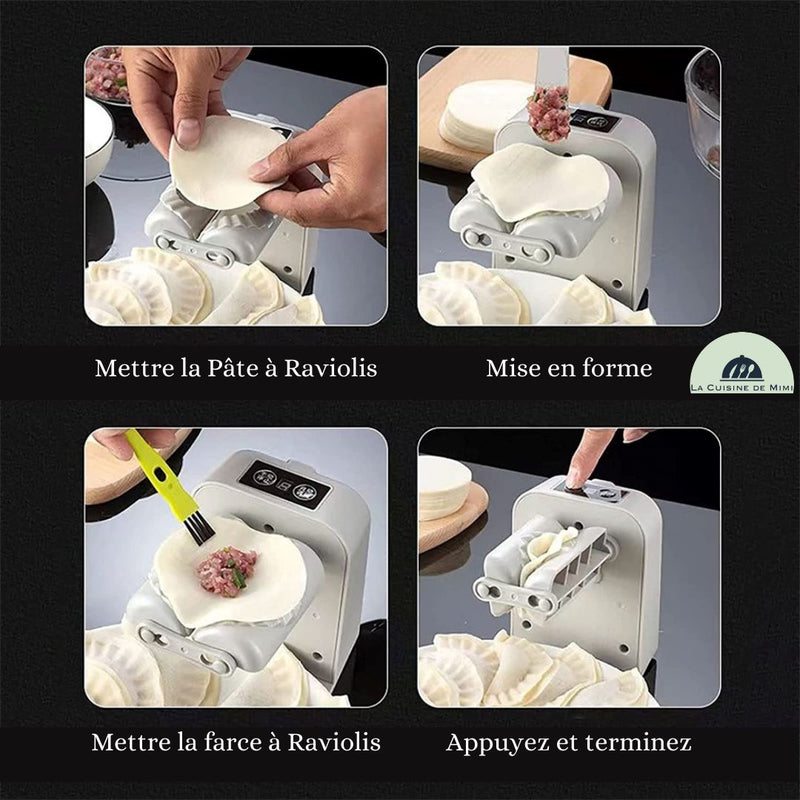 Mettre la Pâte à Raviolis

Mise en forme

LA CUISINE DE MIMI

Mettre la farce à Raviolis

Appuyez et terminez